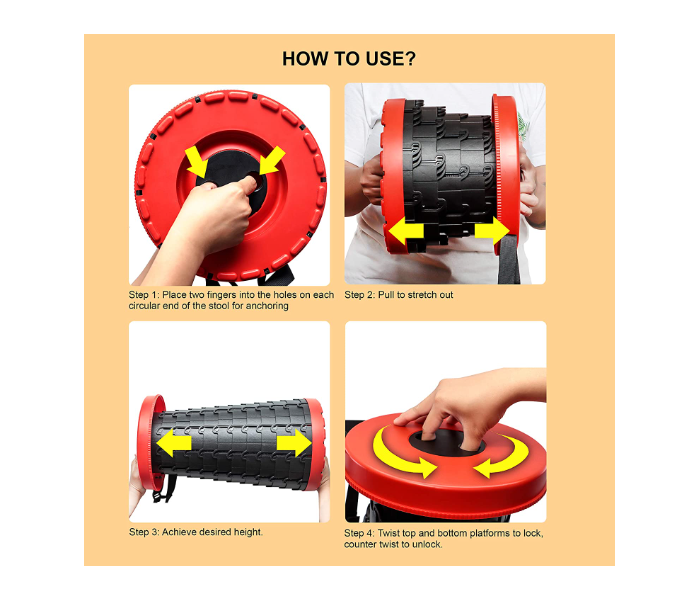 HOW TO USE?

Step 1: Place two fingers into the holes on each circular end of the stool for anchoring

Step 2: Pull to stretch out

Step 3: Achieve desired height.

Step 4: Twist top and bottom platforms to lock, counter twist to unlock.