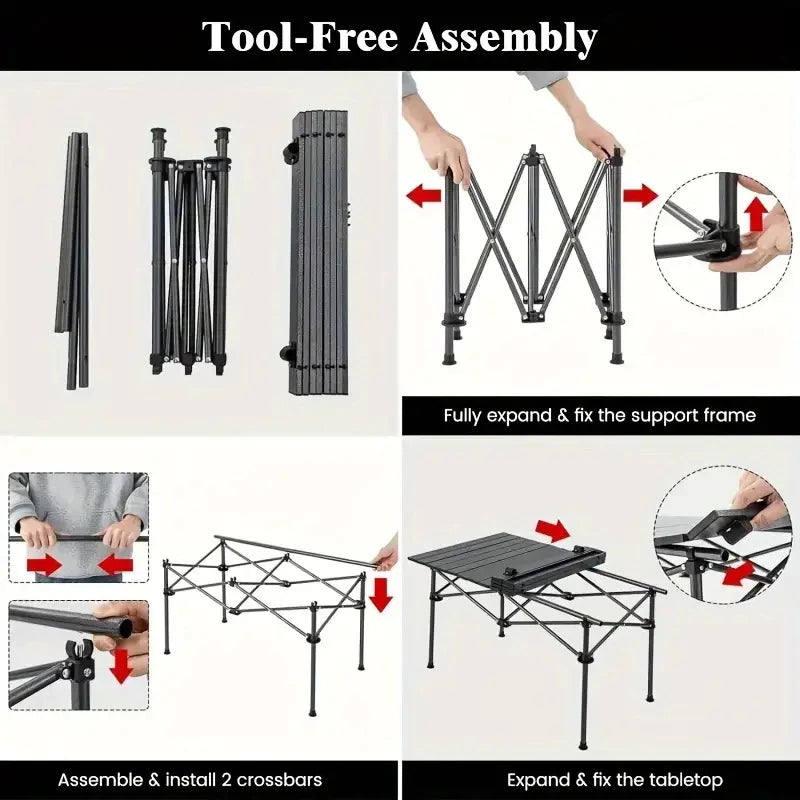 Tool-Free Assembly

Fully expand & fix the support frame

Assemble & install 2 crossbars

Expand & fix the tabletop